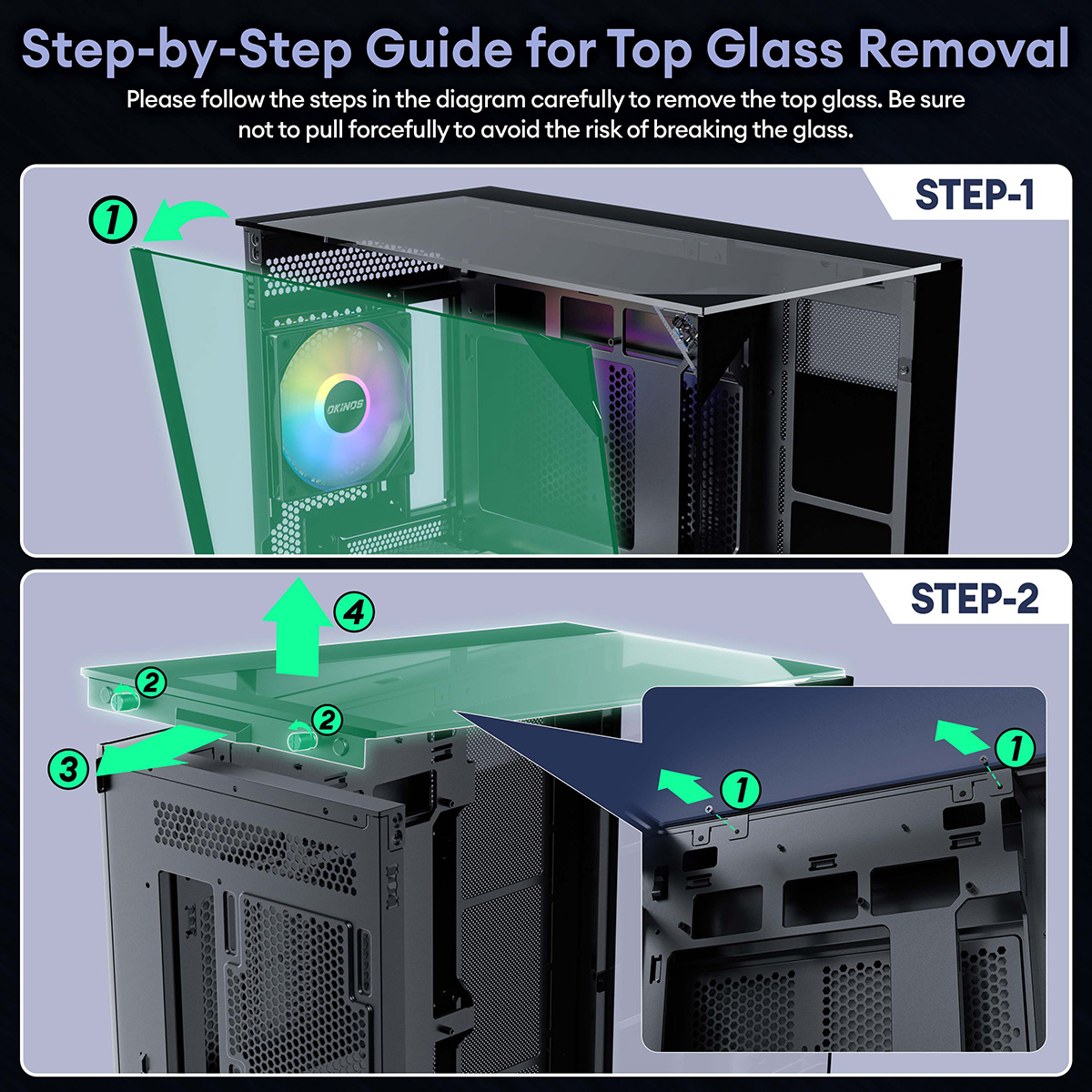 Step-by-Step Guide for Top Glass Removal

Please follow the steps in the diagram carefully to remove the top glass. Be sure not to pull forcefully to avoid the risk of breaking the glass.

STEP-1

1

OKINOS

STEP-2

4

2

2

3

1

1