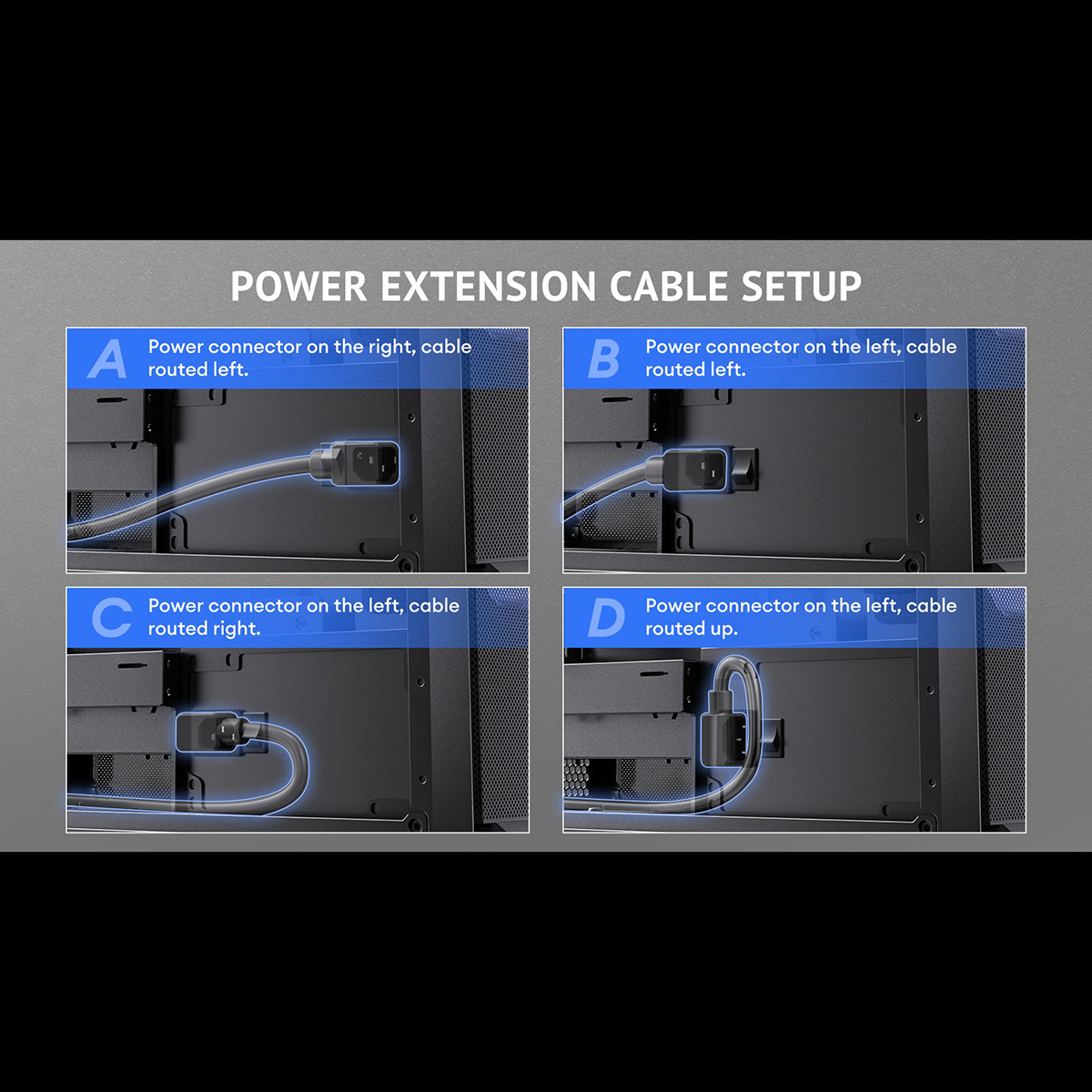 POWER EXTENSION CABLE SETUP

A Power connector on the right, cable routed left.

B Power connector on the left, cable routed left.

C Power connector on the left, cable routed right.

D Power connector on the left, cable routed up.